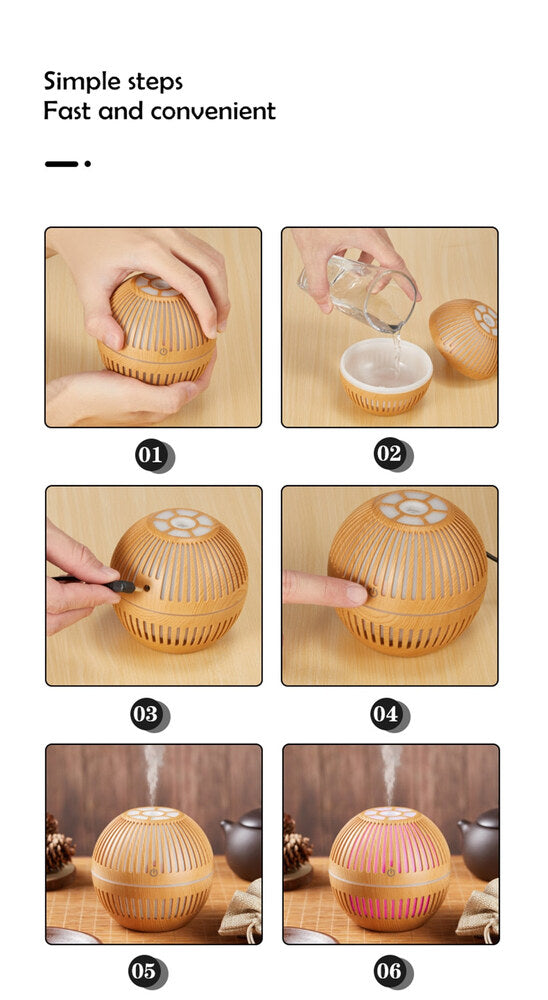 Simple steps
Fast and convenient

01

02

03

04

05

06